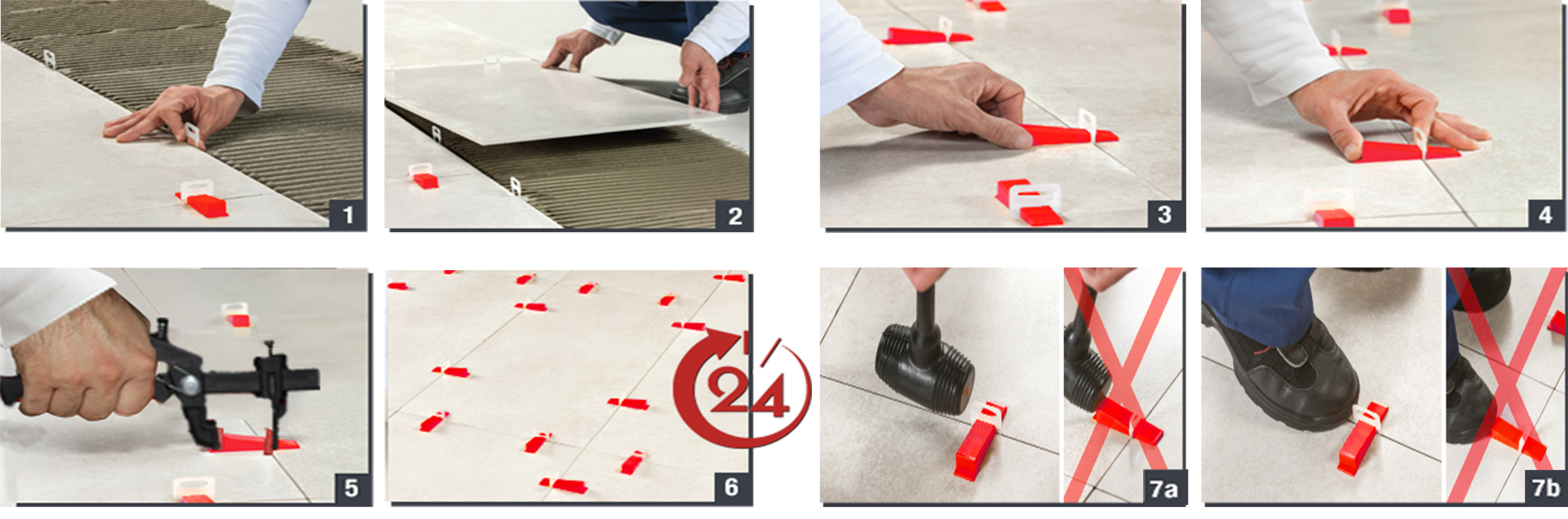 1

2

3

4

5

24

6

7a

7b